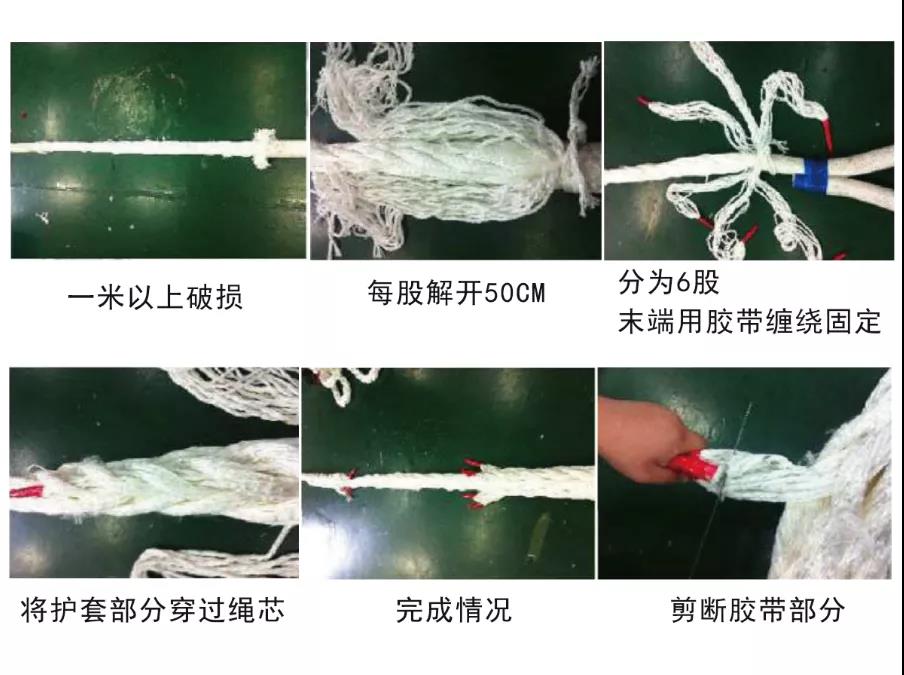 一米以上破损

每股解开50CM

分为6股
末端用胶带缠绕固定

将护套部分穿过绳芯

完成情况

剪断胶带部分